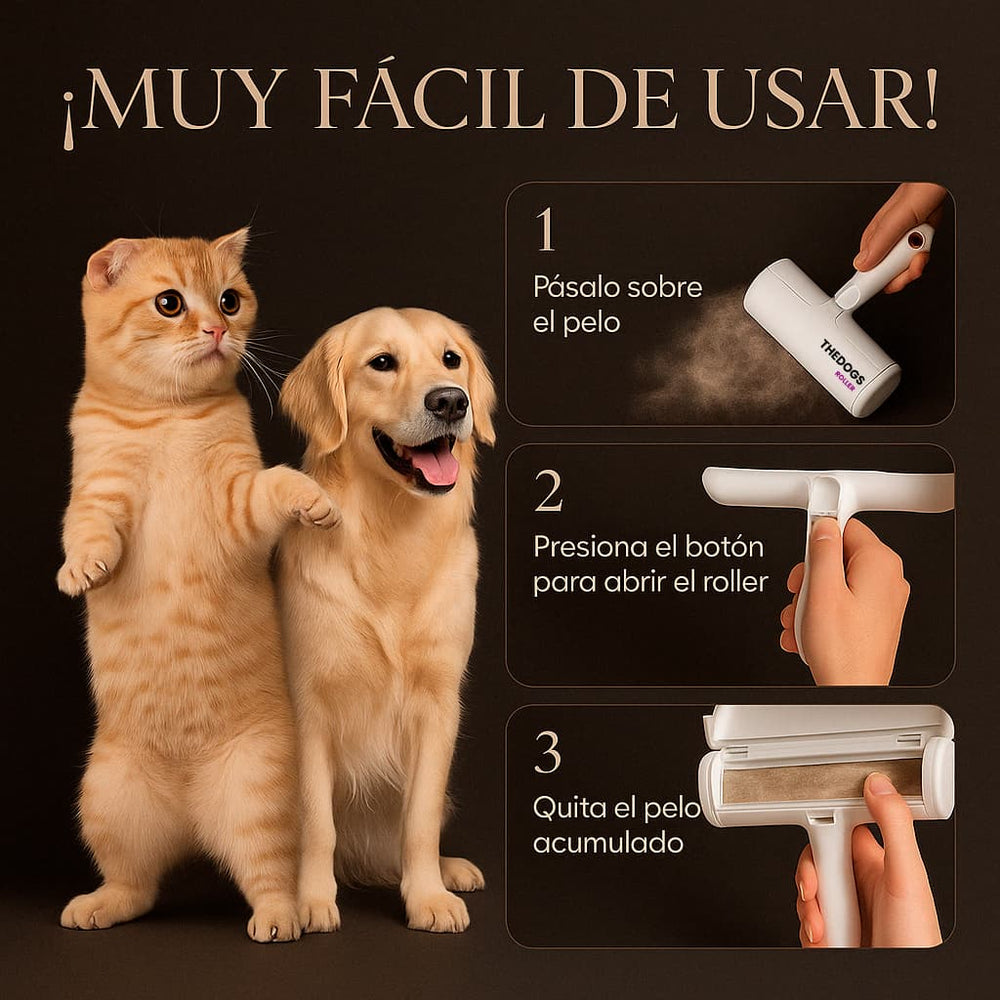 ¡MUY FÁCIL DE USAR!

1
Pásalo sobre el pelo

THEDOGS
ROLLER

2
Presiona el botón para abrir el roller

3
Quita el pelo acumulado