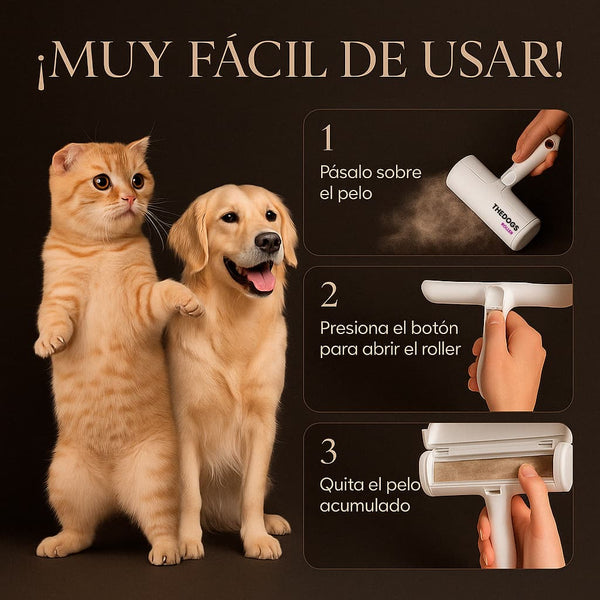 ¡MUY FÁCIL DE USAR!

1
Pásalo sobre el pelo

THEDOGS
ROLLER

2
Presiona el botón para abrir el roller

3
Quita el pelo acumulado