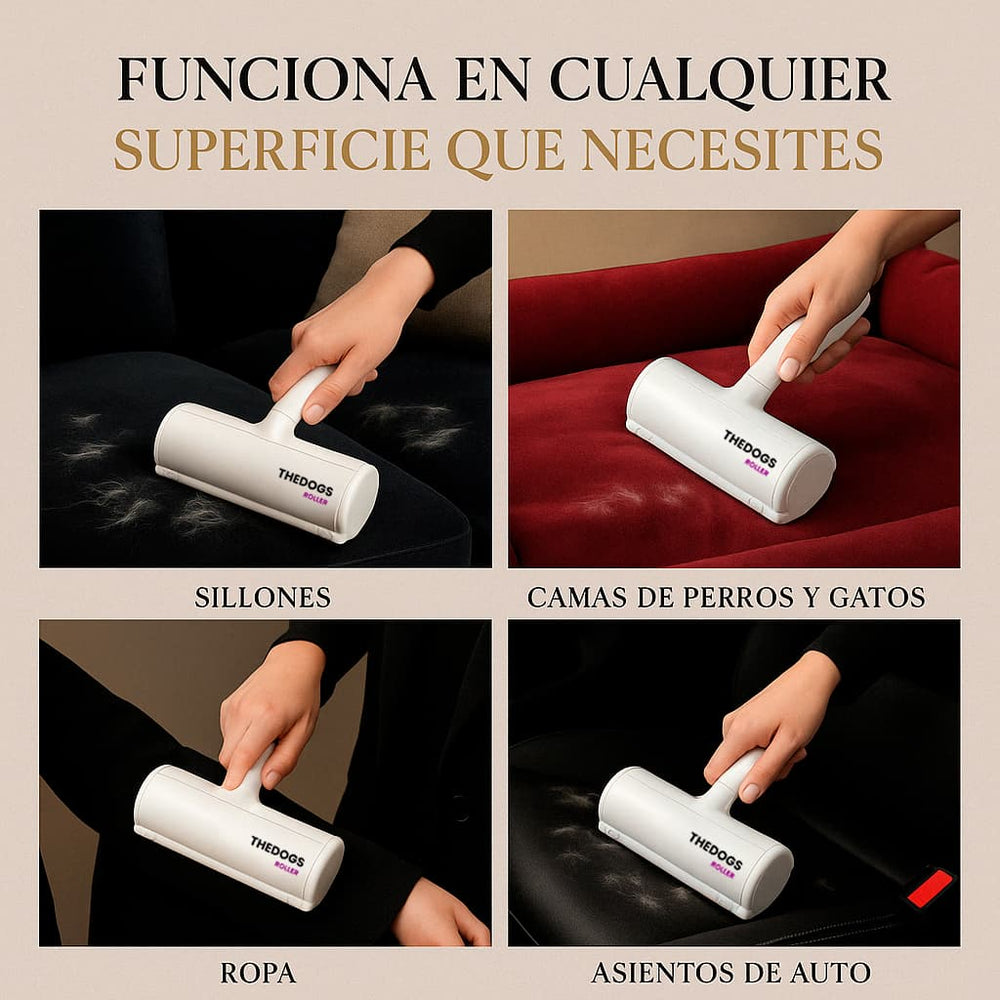 FUNCIONA EN CUALQUIER
SUPERFICIE QUE NECESITES

THEDOGS
ROLLER

SILLONES

THEDOGS
ROLLER

CAMAS DE PERROS Y GATOS

THEDOGS
ROLLER

ROPA

THEDOGS
ROLLER

ASIENTOS DE AUTO